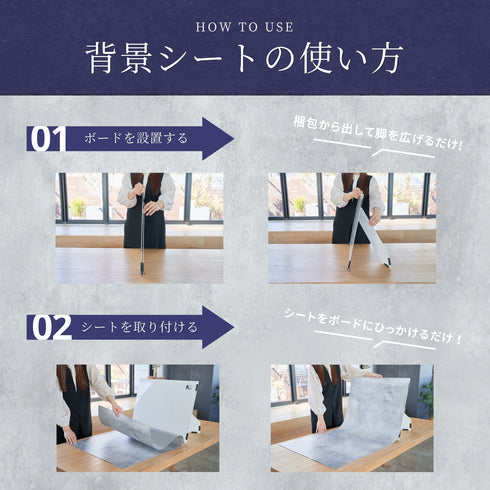 HOW TO USE
背景シートの使い方

01 ボードを設置する

梱包から出して脚を広げるだけ!

02 シートを取り付ける

シートをボードにひっかけるだけ!