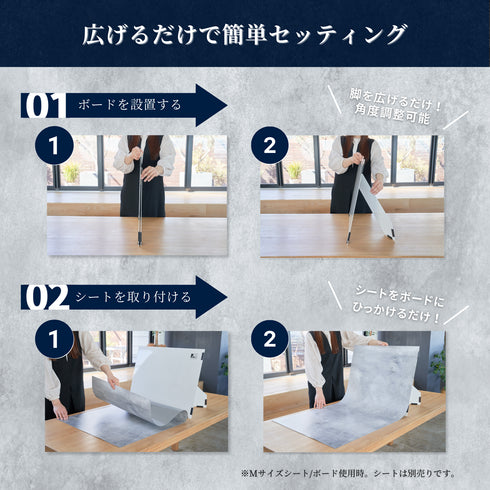 広げるだけで簡単セッティング

01 ボードを設置する

脚を広げるだけ！
角度調整可能

1

2

02 シートを取り付ける

シートをボードに
ひっかけるだけ！

1

2

※Mサイズシート/ボード使用時。シートは別売りです。